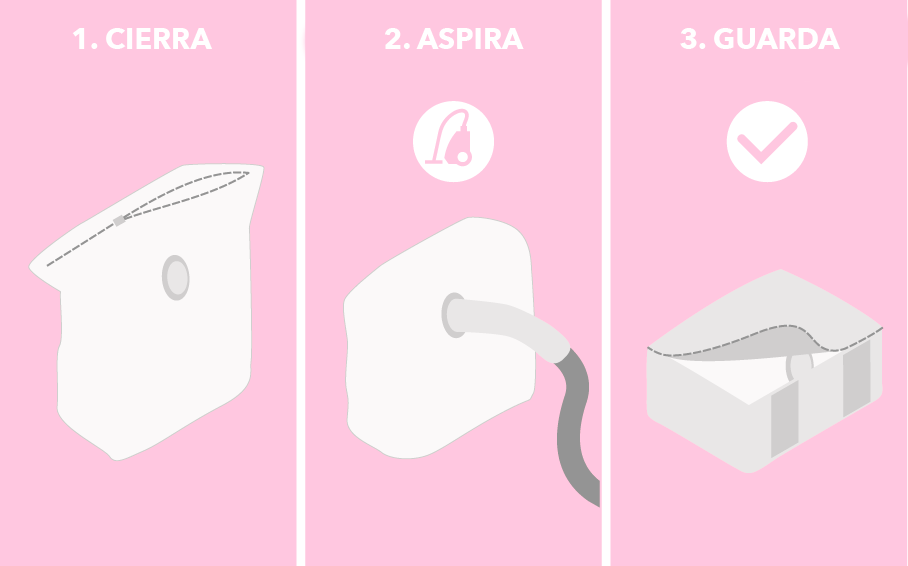 1. CIERRA

2. ASPIRA

3. GUARDA