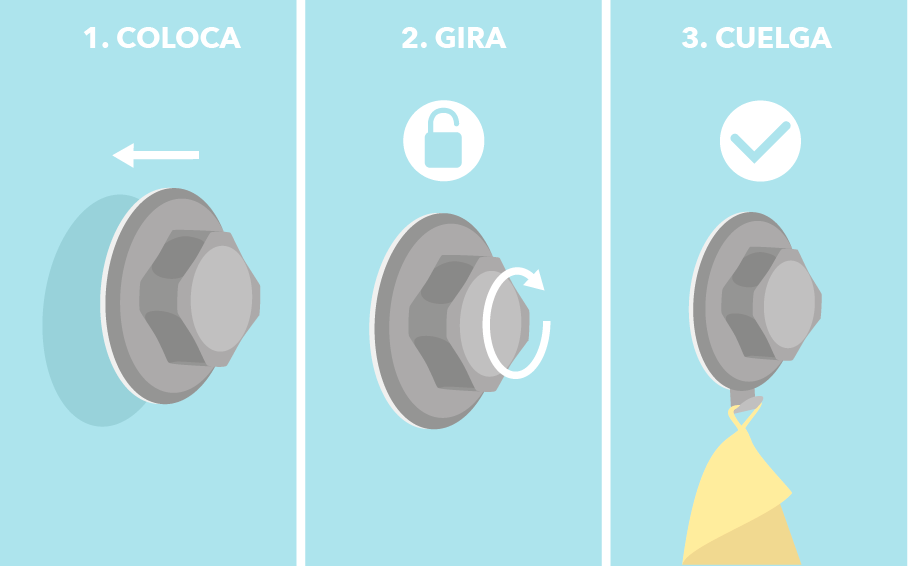 1. COLOCA

2. GIRA

3. CUELGA