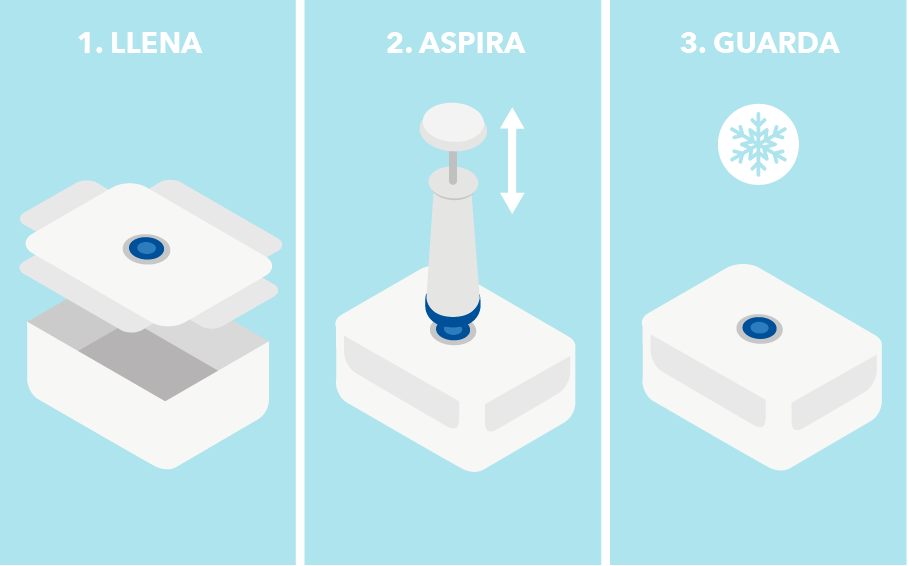 1. LLENA

2. ASPIRA

3. GUARDA